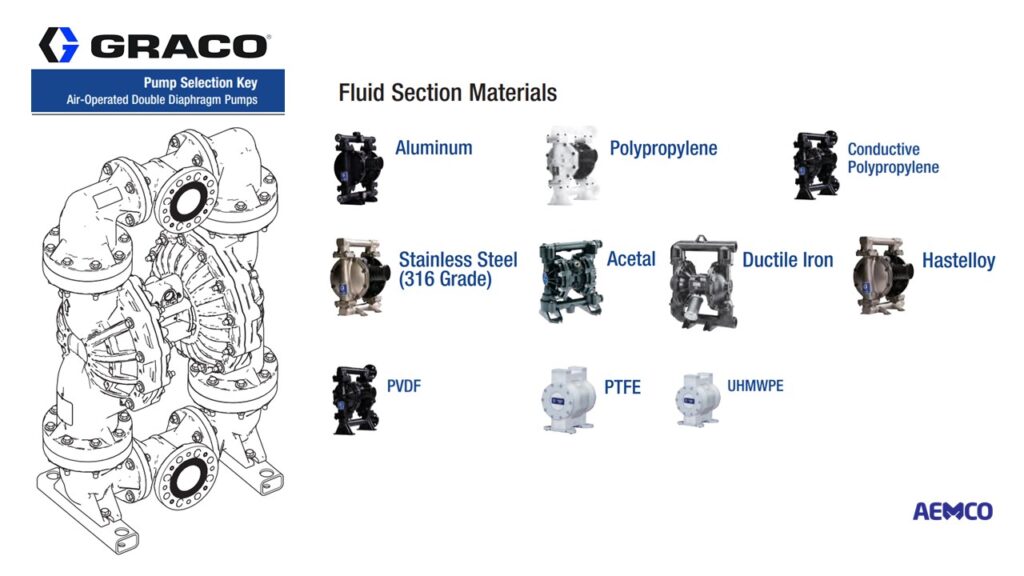 GRACO

Pump Selection Key
Air-Operated Double Diaphragm Pumps

Fluid Section Materials

Aluminum

Polypropylene

Conductive Polypropylene

Stainless Steel (316 Grade)

Acetal

Ductile Iron

Hastelloy

PVDF

PTFE

UHMWPE

AEMCO